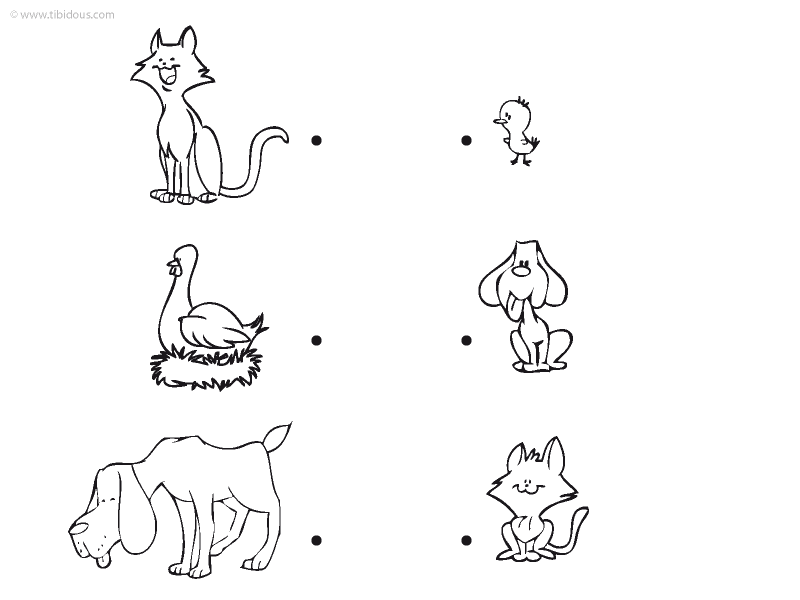 © www.tibidous.com