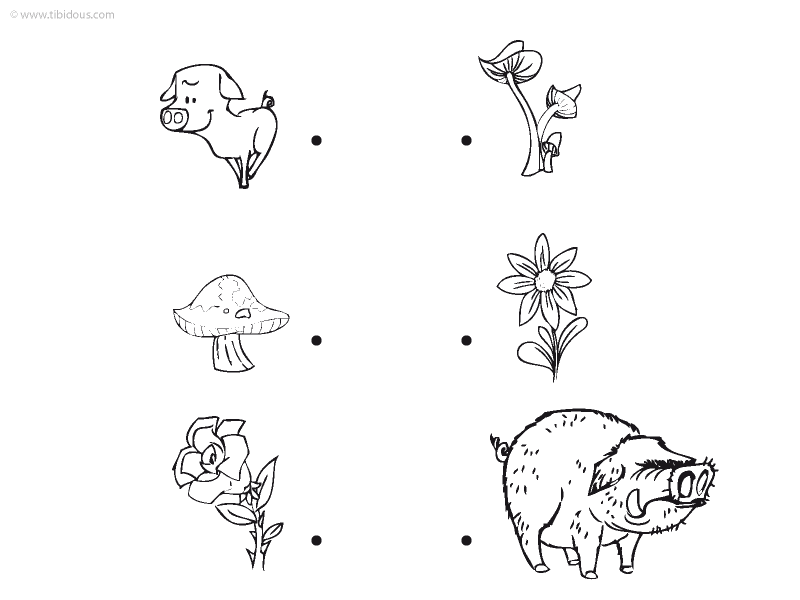 © www.tibidous.com