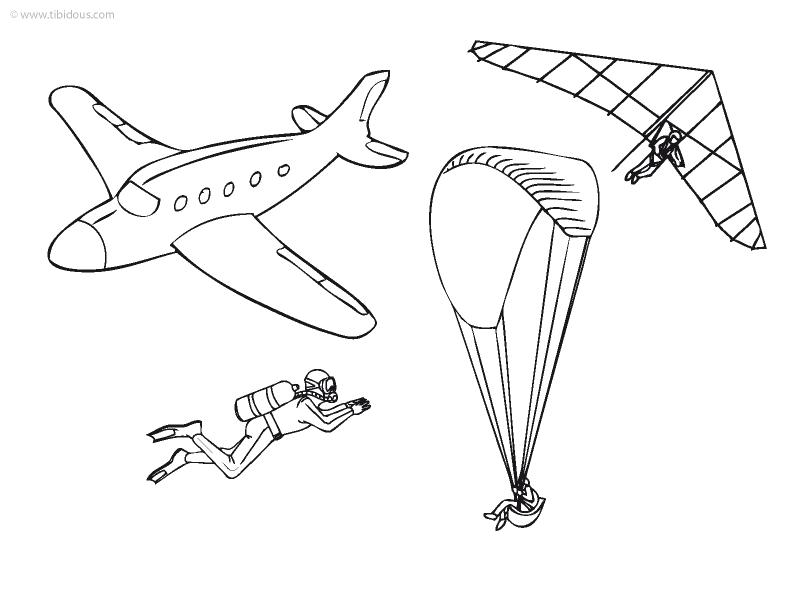 © www.tibidous.com