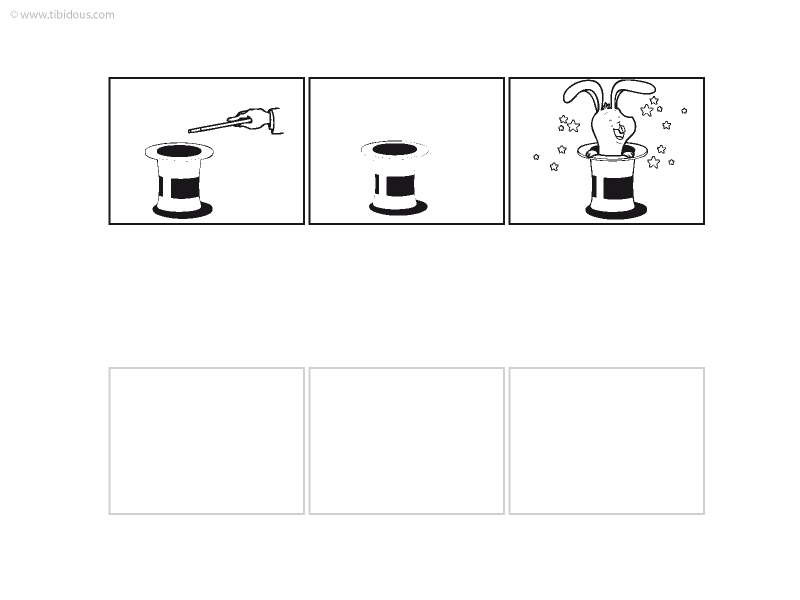 © www.tibidous.com