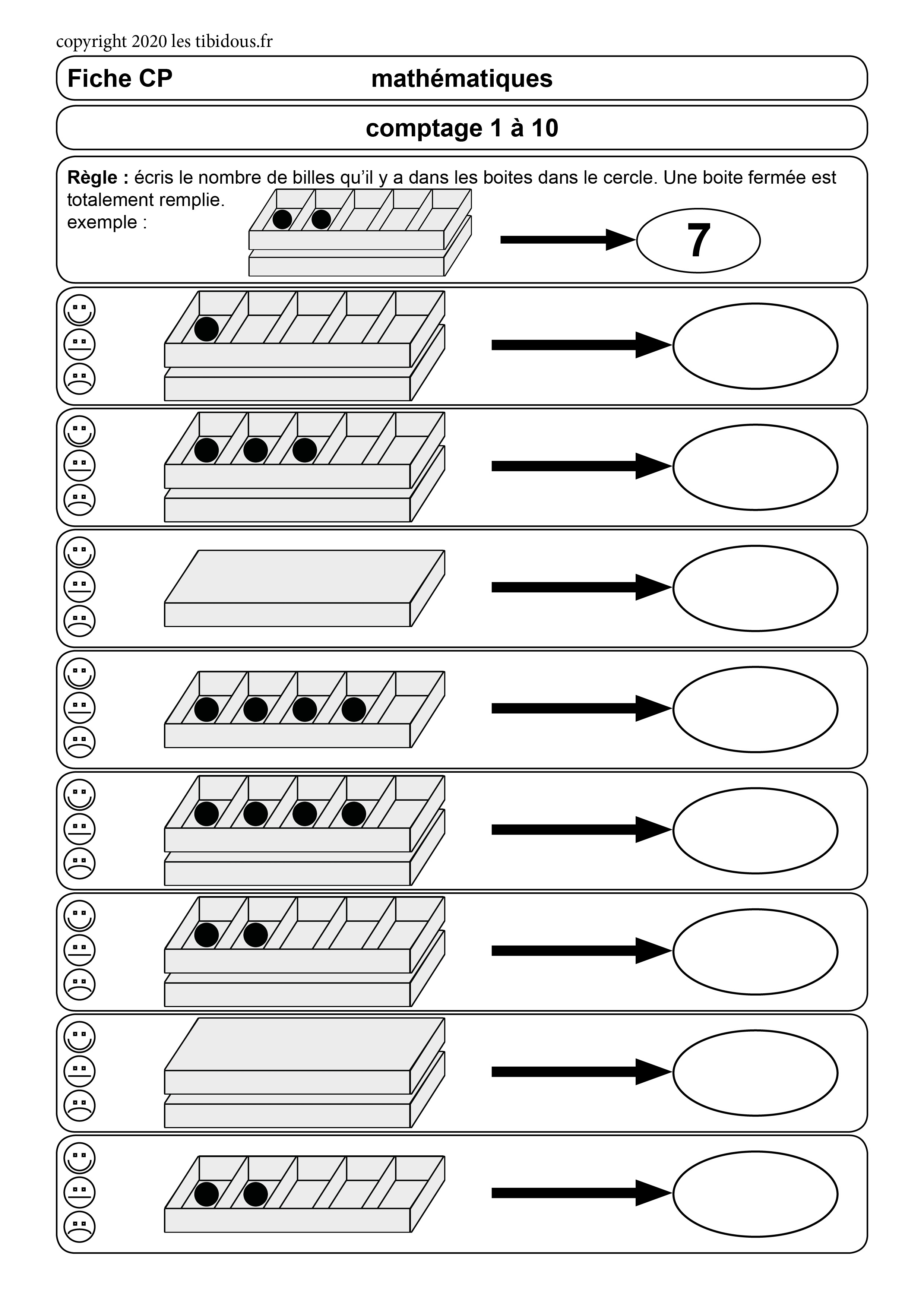 copyright 2020 les tibidous.fr

Fiche CP mathématiques

comptage 1 à 10

**Règle :** écris le nombre de billes qu'il y a dans les boites dans le cercle. Une boite fermée est totalement remplie.
exemple :

7