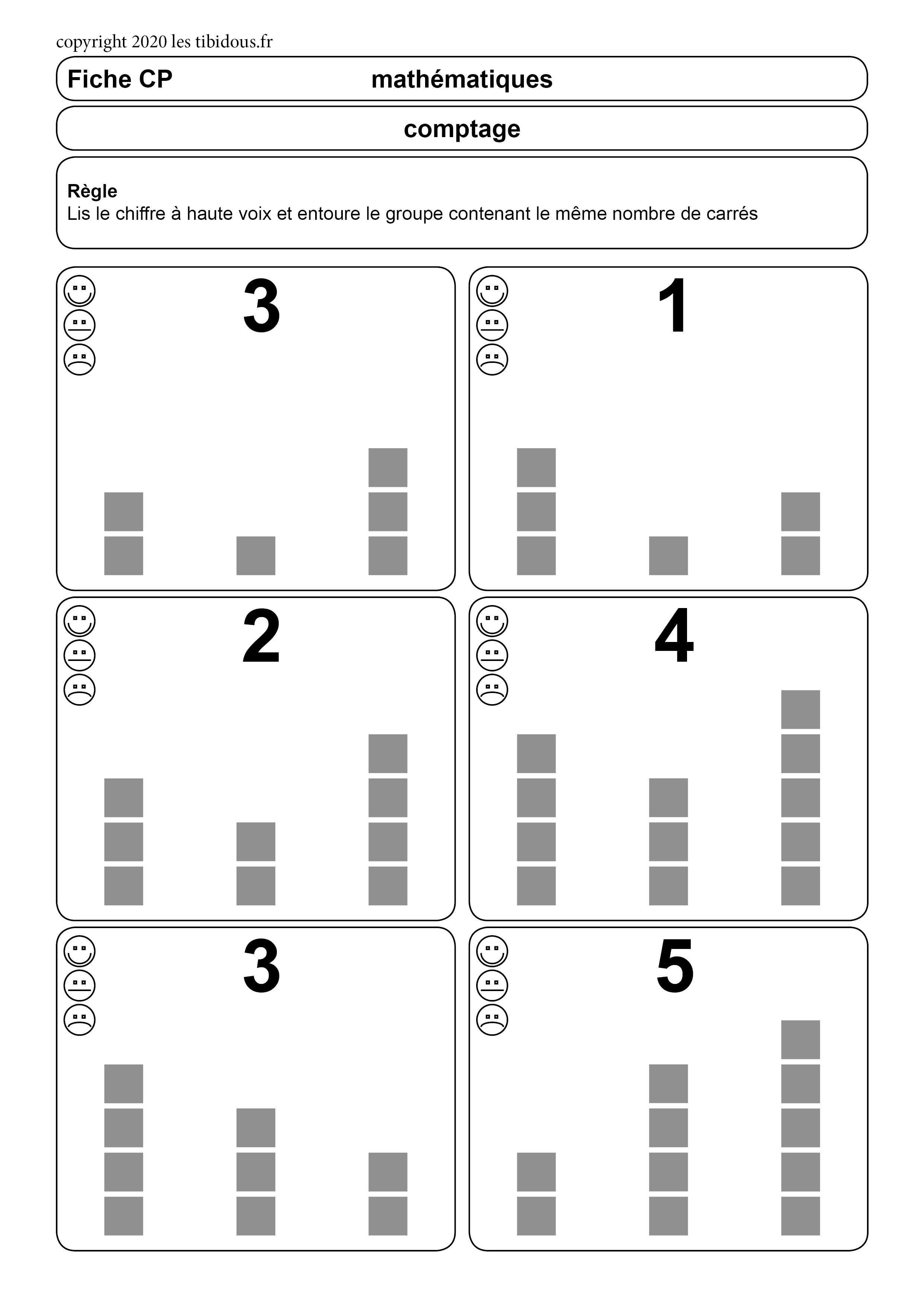 copyright 2020 les tibidous.fr

Fiche CP mathématiques

comptage

Règle
Lis le chiffre à haute voix et entoure le groupe contenant le même nombre de carrés

3

1

2

4

3

5