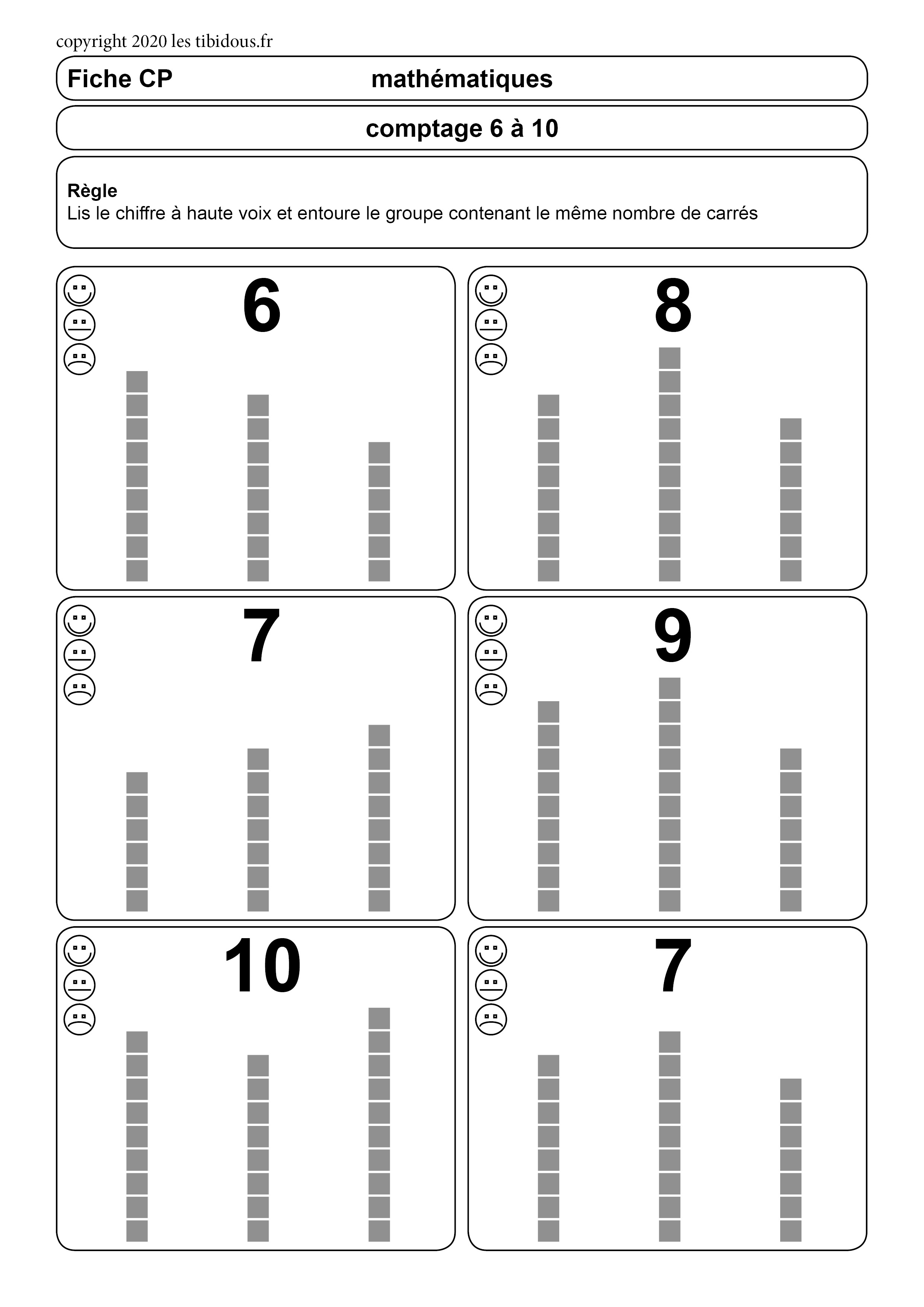 copyright 2020 les tibidous.fr

Fiche CP mathématiques

comptage 6 à 10

Règle
Lis le chiffre à haute voix et entoure le groupe contenant le même nombre de carrés

6

8

7

9

10

7