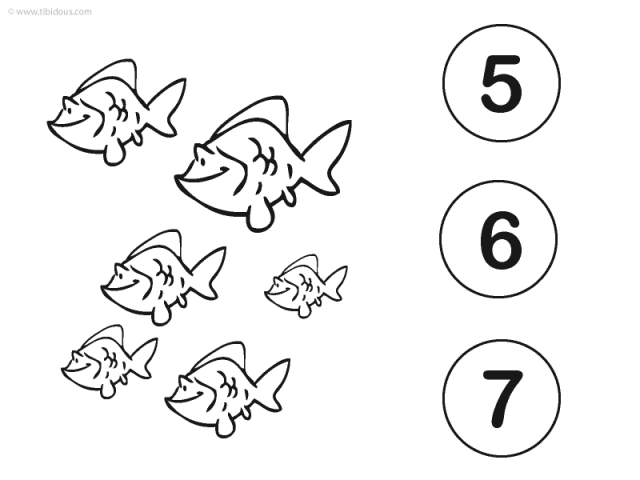 © www.tibidous.com

5

6

7